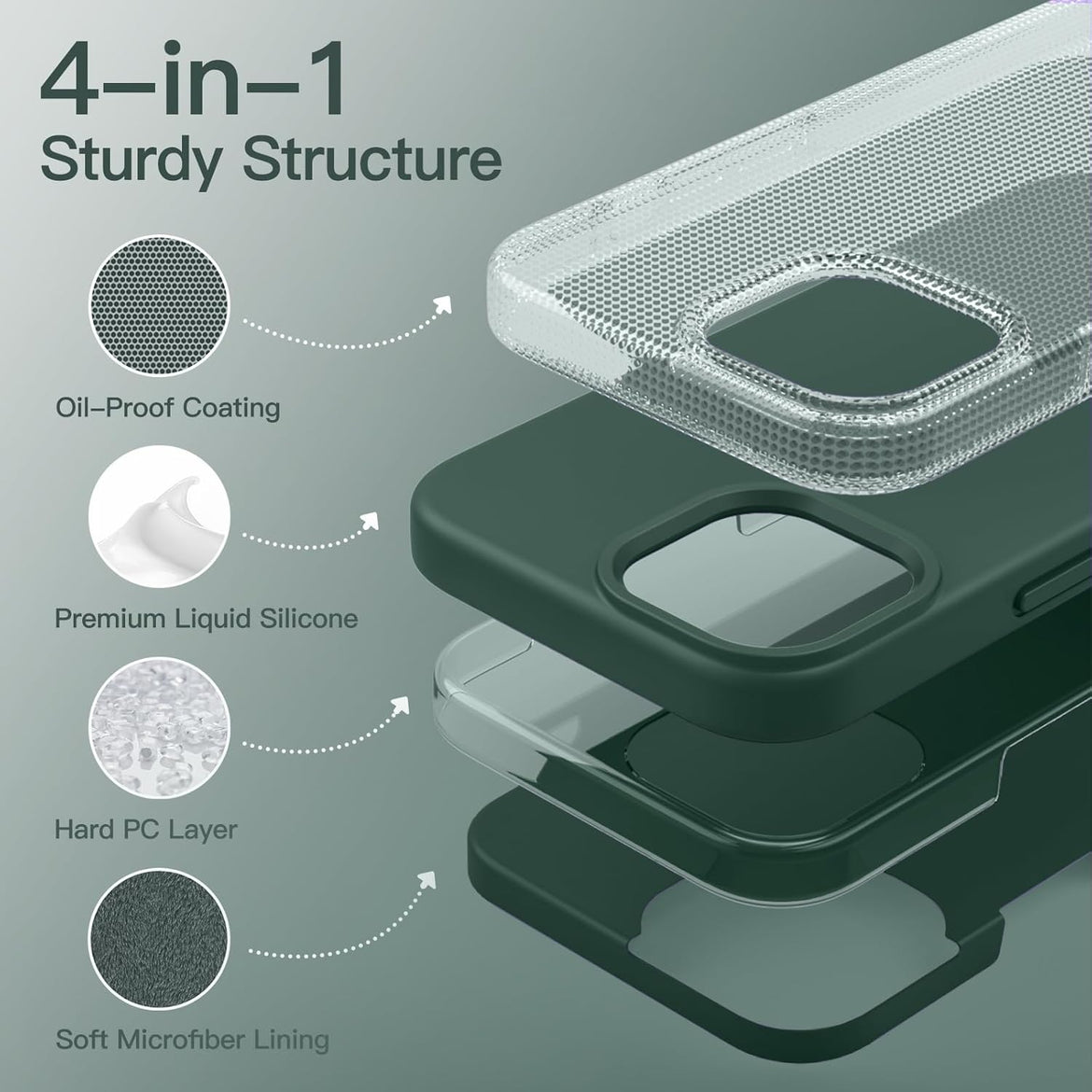 4-in-1
Sturdy Structure

Oil-Proof Coating

Premium Liquid Silicone

Hard PC Layer

Soft Microfiber Lining