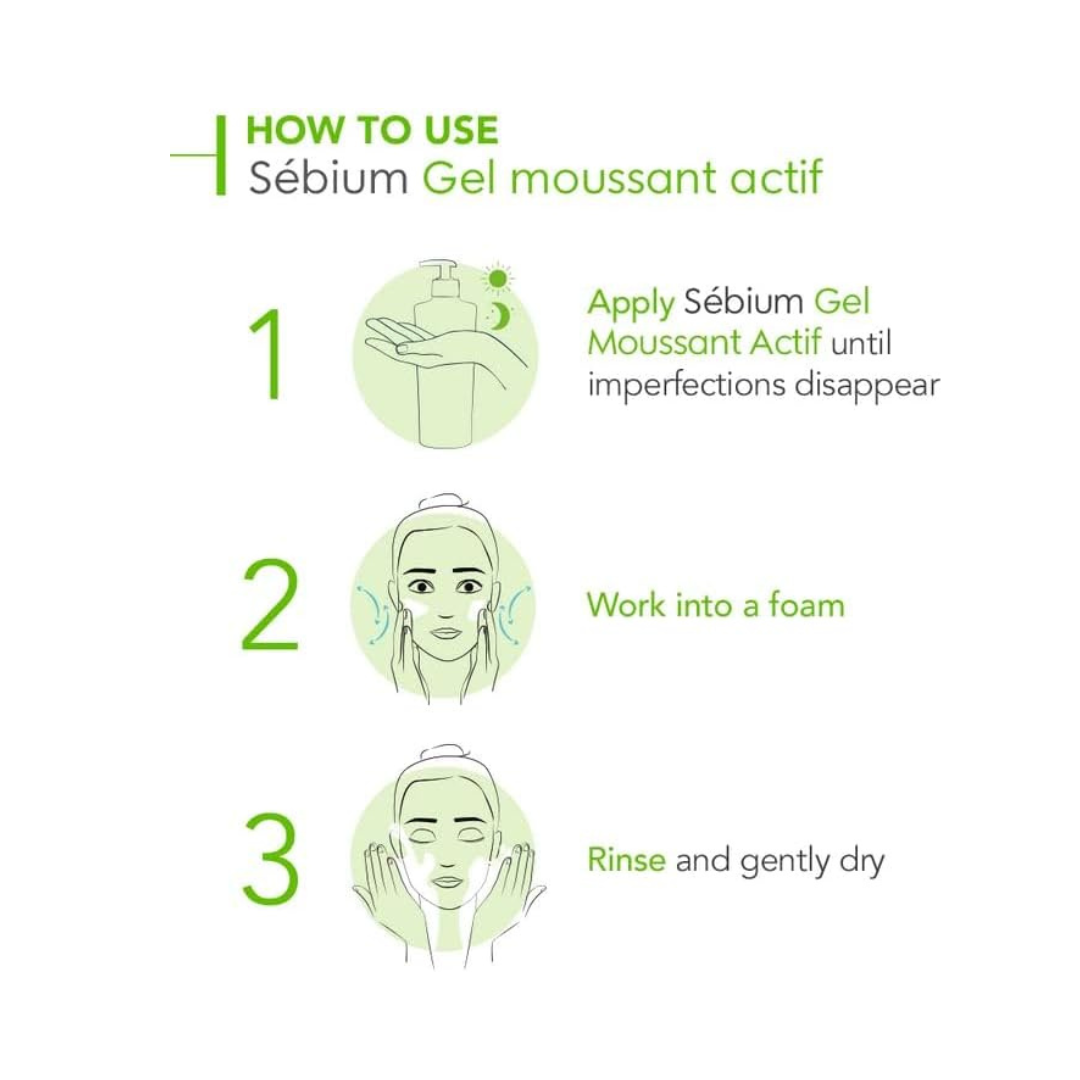 HOW TO USE
Sébium Gel moussant actif

1

Apply Sébium Gel Moussant Actif until imperfections disappear

2

Work into a foam

3

Rinse and gently dry