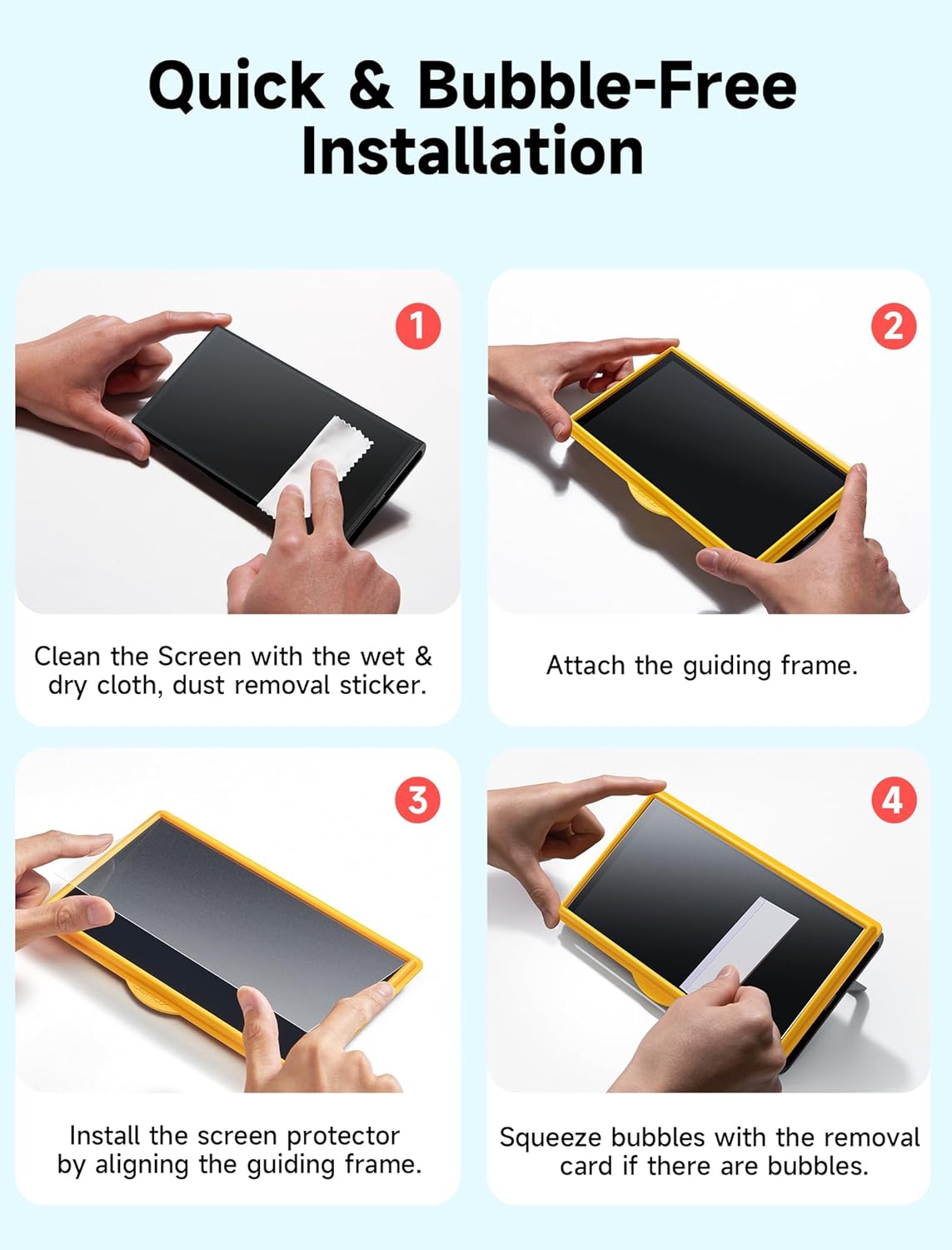 Quick & Bubble-Free Installation

1

Clean the Screen with the wet & dry cloth, dust removal sticker.

2

Attach the guiding frame.

3

Install the screen protector by aligning the guiding frame.

4

Squeeze bubbles with the removal card if there are bubbles.