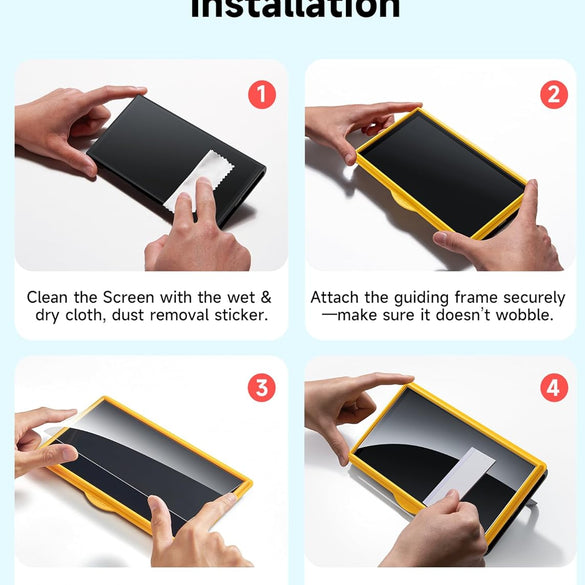 Installation

1

Clean the Screen with the wet & dry cloth, dust removal sticker.

2

Attach the guiding frame securely —make sure it doesn't wobble.

3

4