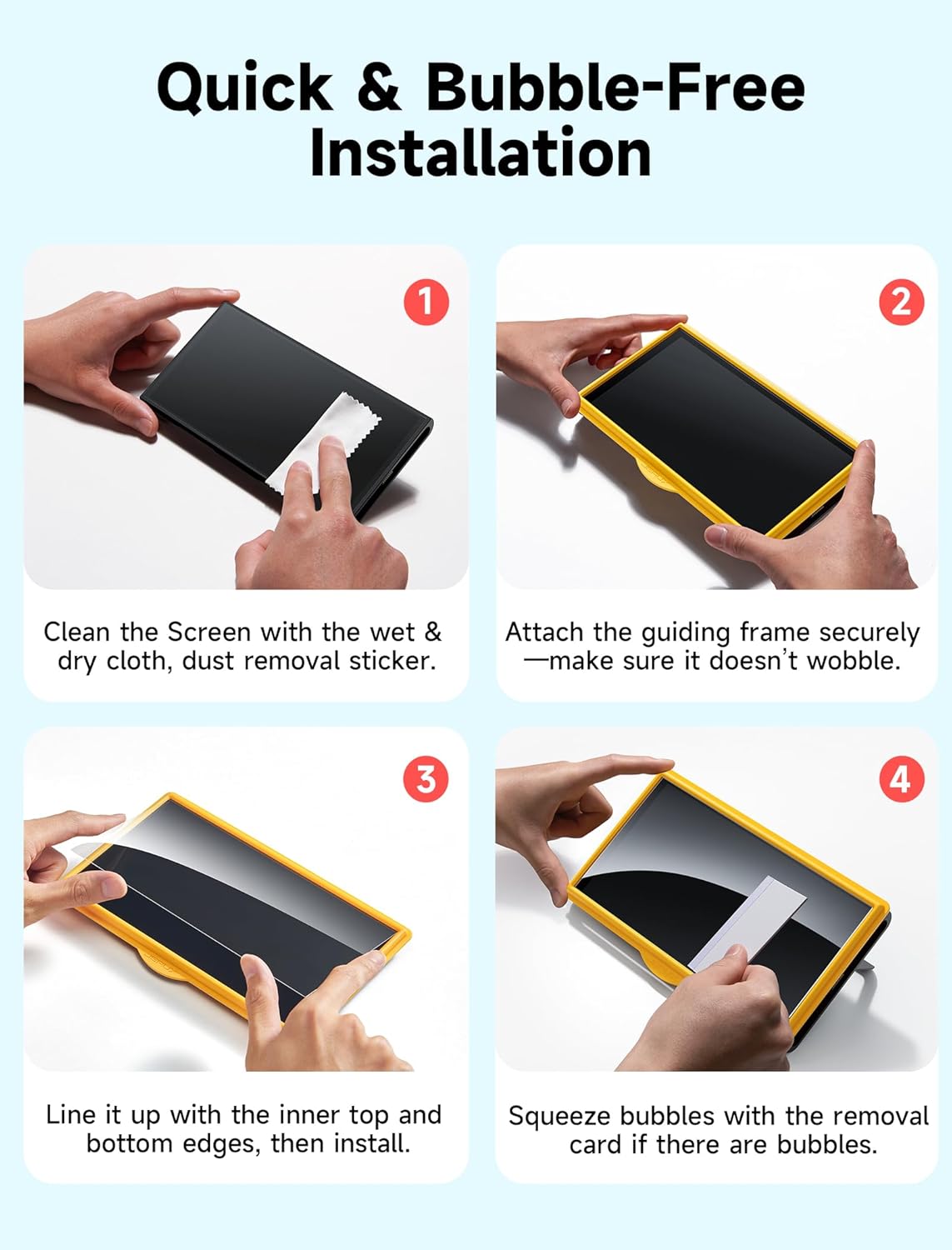 Quick & Bubble-Free Installation

1

Clean the Screen with the wet & dry cloth, dust removal sticker.

2

Attach the guiding frame securely —make sure it doesn't wobble.

3

Line it up with the inner top and bottom edges, then install.

4

Squeeze bubbles with the removal card if there are bubbles.