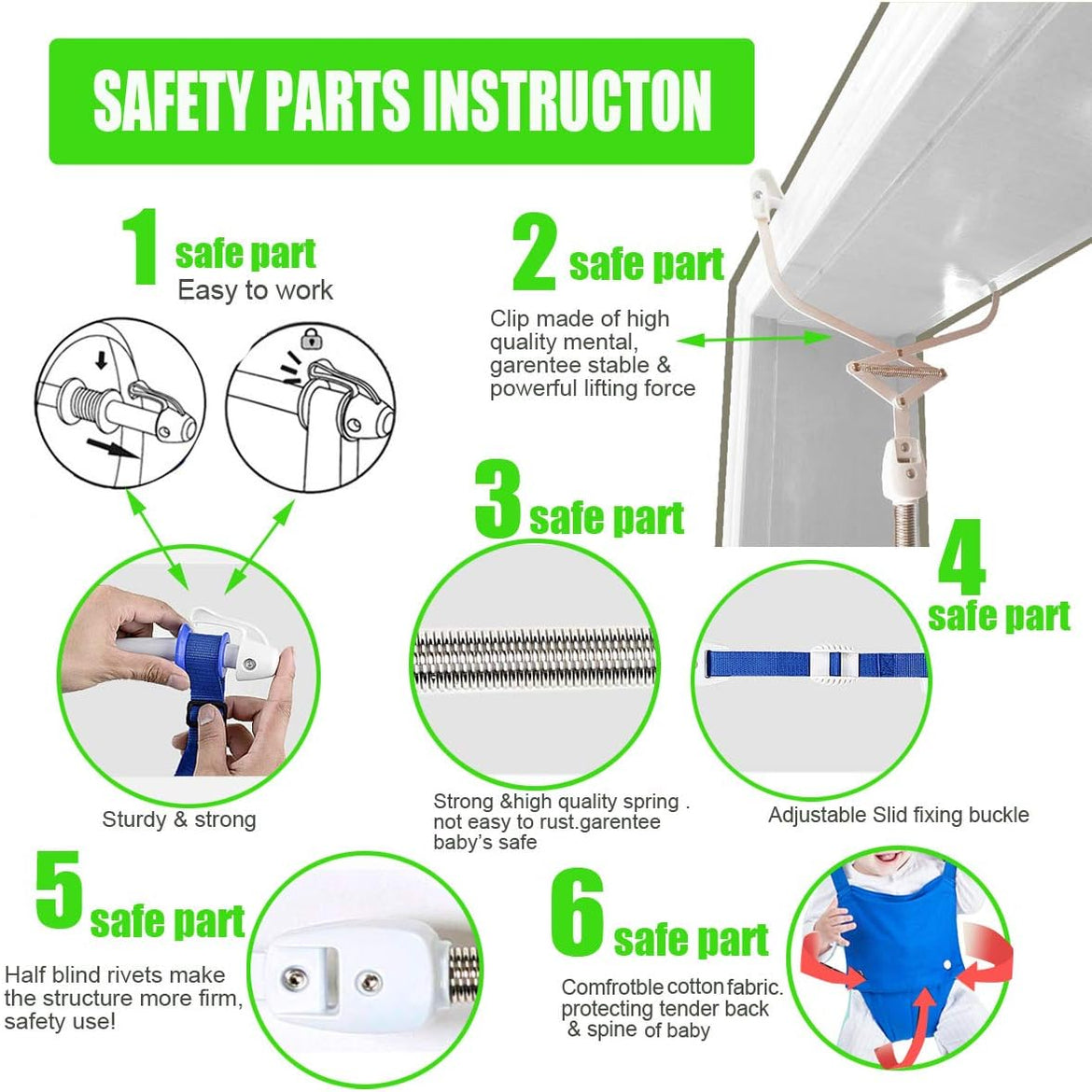 SAFETY PARTS INSTRUCTON

1 safe part
Easy to work

2 safe part
Clip made of high quality mental, garentee stable & powerful lifting force

3 safe part

4 safe part

Sturdy & strong

Strong &high quality spring . not easy to rust.garentee baby's safe

Adjustable Slid fixing buckle

5 safe part
Half blind rivets make the structure more firm, safety use!

6 safe part
Comfrotble cotton fabric. protecting tender back & spine of baby