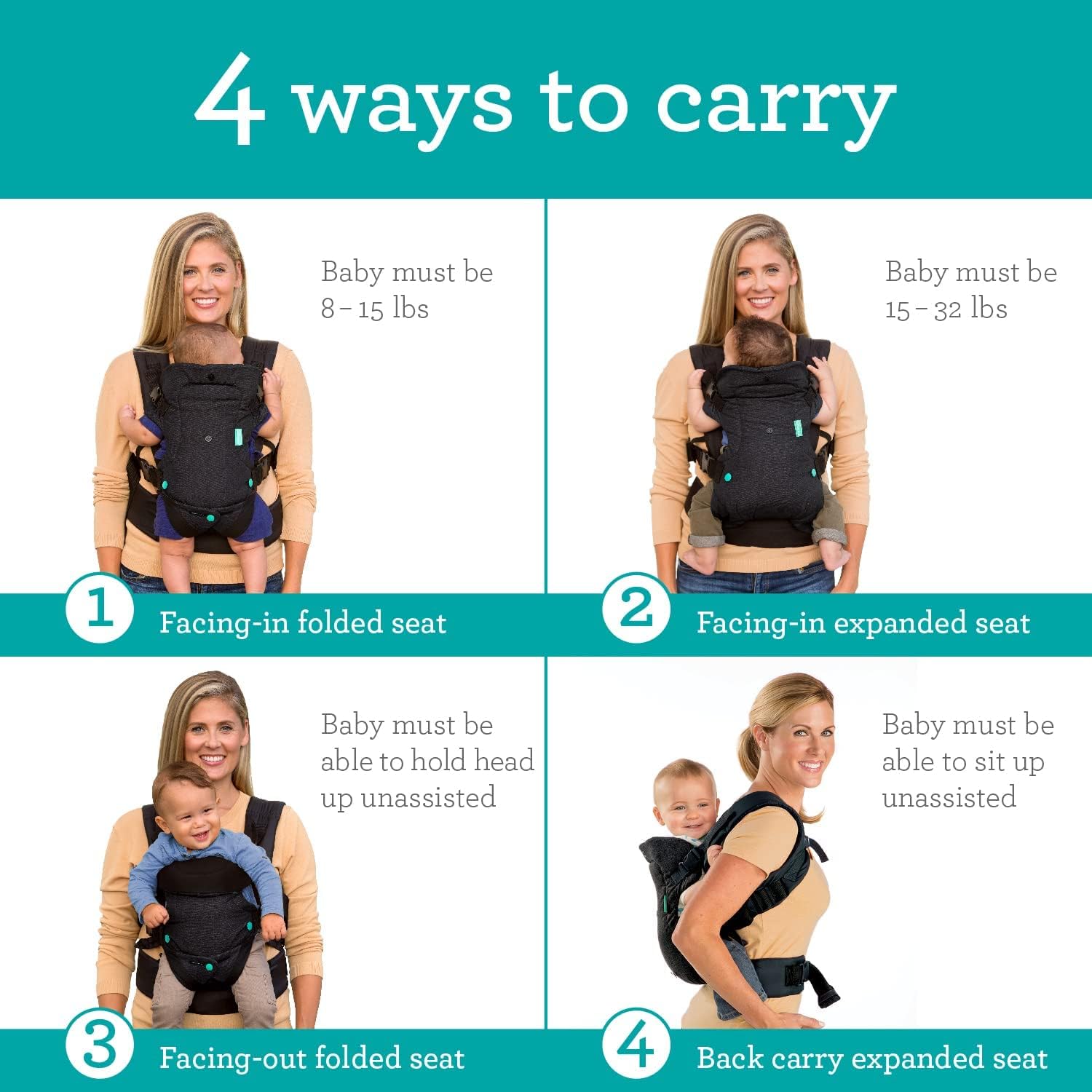 4 ways to carry

Baby must be 8 – 15 lbs

1 Facing-in folded seat

Baby must be 15 – 32 lbs

2 Facing-in expanded seat

Baby must be able to hold head up unassisted

3 Facing-out folded seat

Baby must be able to sit up unassisted

4 Back carry expanded seat