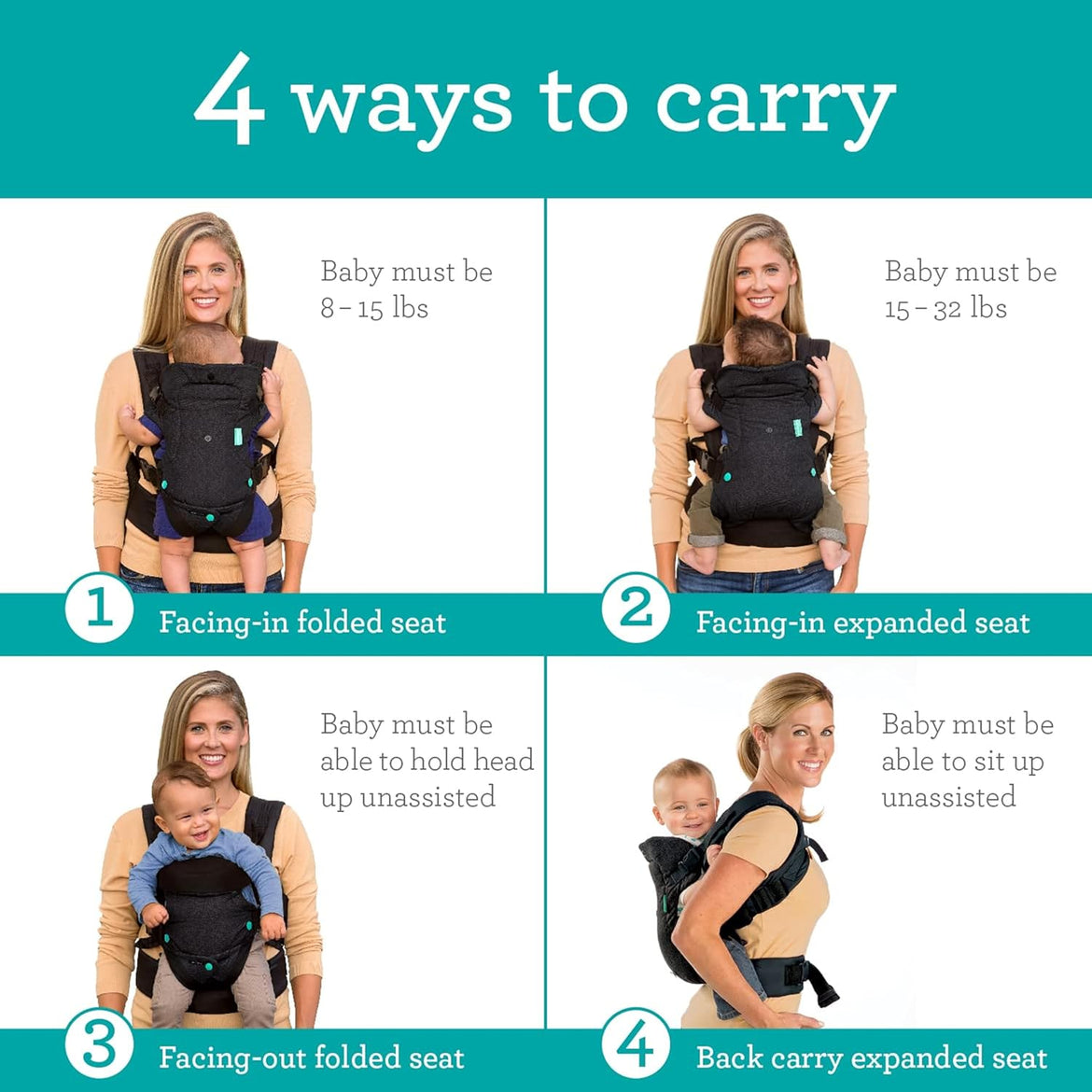 4 ways to carry

Baby must be 8 – 15 lbs

1 Facing-in folded seat

Baby must be 15 – 32 lbs

2 Facing-in expanded seat

Baby must be able to hold head up unassisted

3 Facing-out folded seat

Baby must be able to sit up unassisted

4 Back carry expanded seat