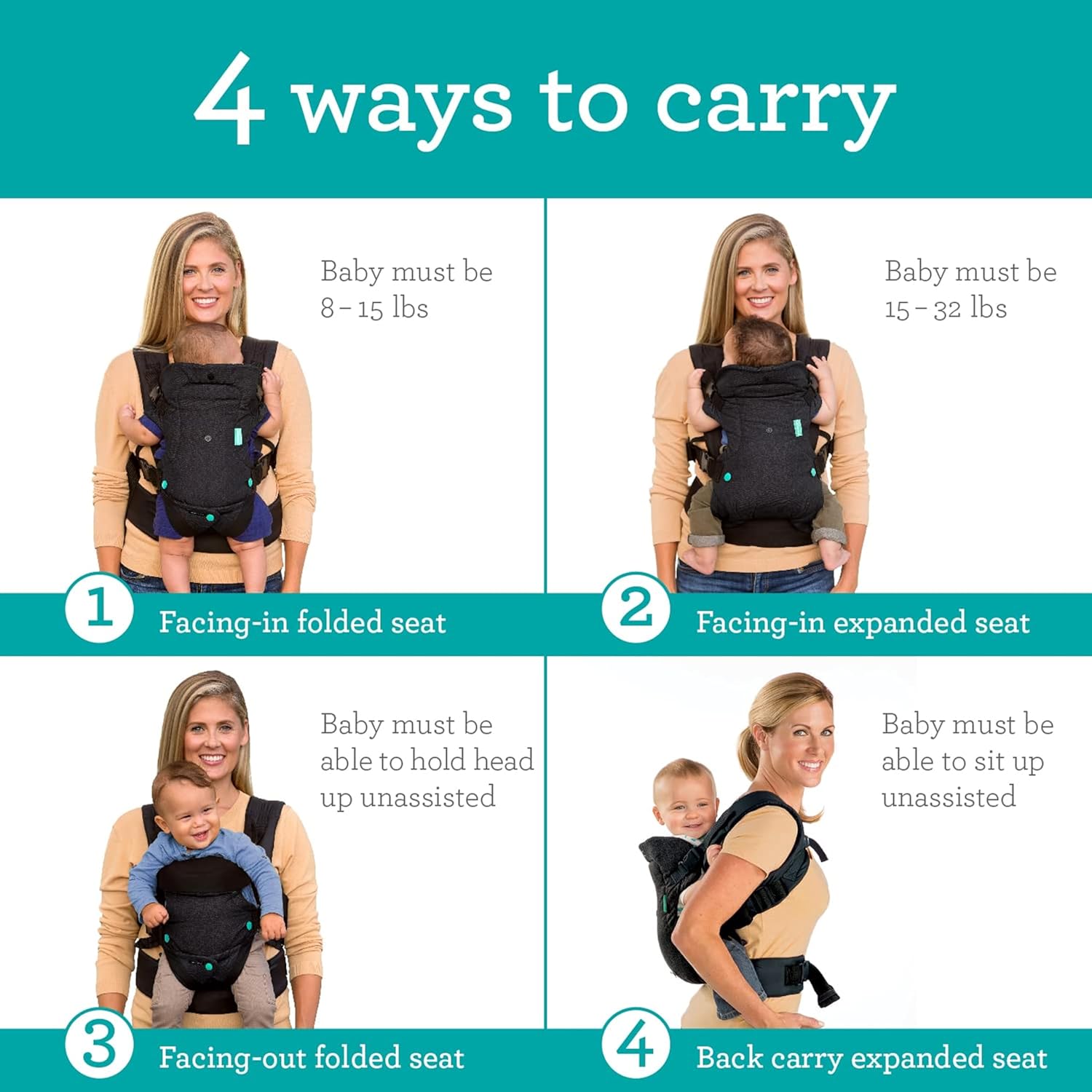 4 ways to carry

Baby must be 8 – 15 lbs

1 Facing-in folded seat

Baby must be 15 – 32 lbs

2 Facing-in expanded seat

Baby must be able to hold head up unassisted

3 Facing-out folded seat

Baby must be able to sit up unassisted

4 Back carry expanded seat